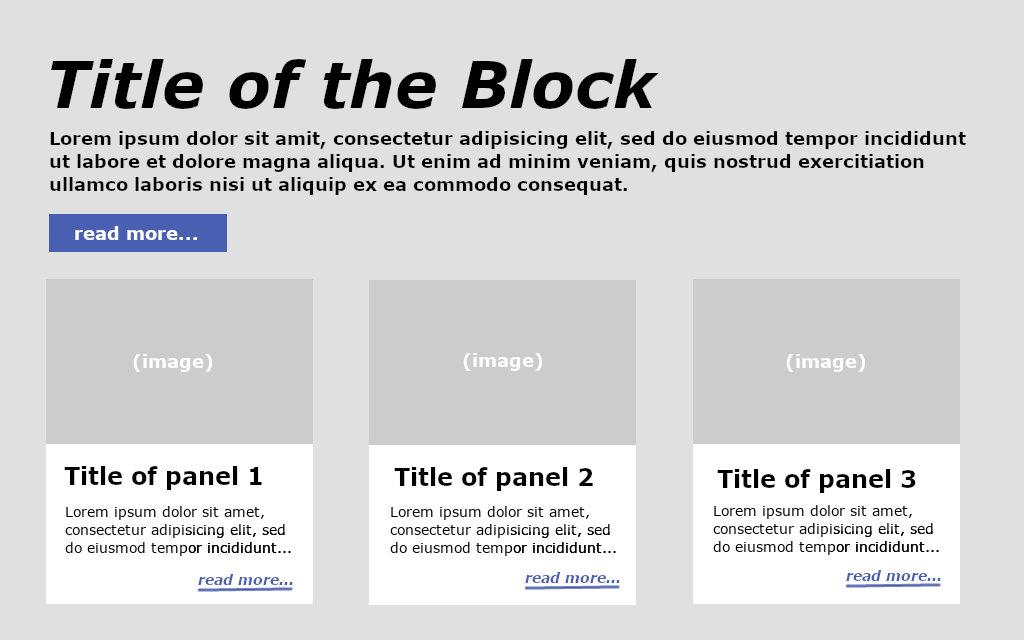 Title of the Block

Lorem ipsum dolor sit amit, consectetur adipisicing elit, sed do eiusmod tempor incididunt ut labore et dolore magna aliqua. Ut enim ad minim veniam, quis nostrud exercitiation ullamco laboris nisi ut aliquip ex ea commodo consequat.

read more...

(image)

Title of panel 1

Lorem ipsum dolor sit amet, consectetur adipisicing elit, sed do eiusmod tempor incididunt...

read more...

(image)

Title of panel 2

Lorem ipsum dolor sit amet, consectetur adipisicing elit, sed do eiusmod tempor incididunt...

read more...

(image)

Title of panel 3

Lorem ipsum dolor sit amet, consectetur adipisicing elit, sed do eiusmod tempor incididunt...

read more...